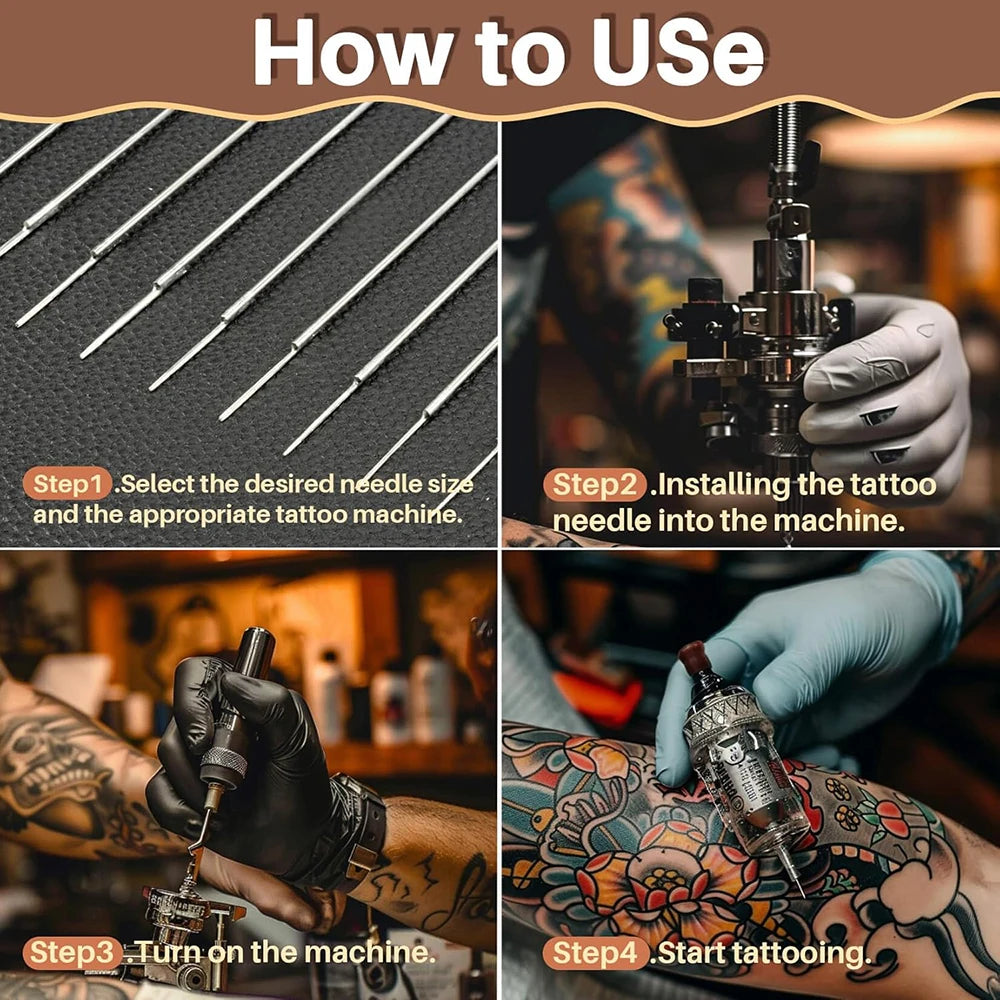 How to USe

Step1 .Select the desired needle size and the appropriate tattoo machine.

Step2 .Installing the tattoo needle into the machine.

Step3 .Turn on the machine.

Step4 .Start tattooing.